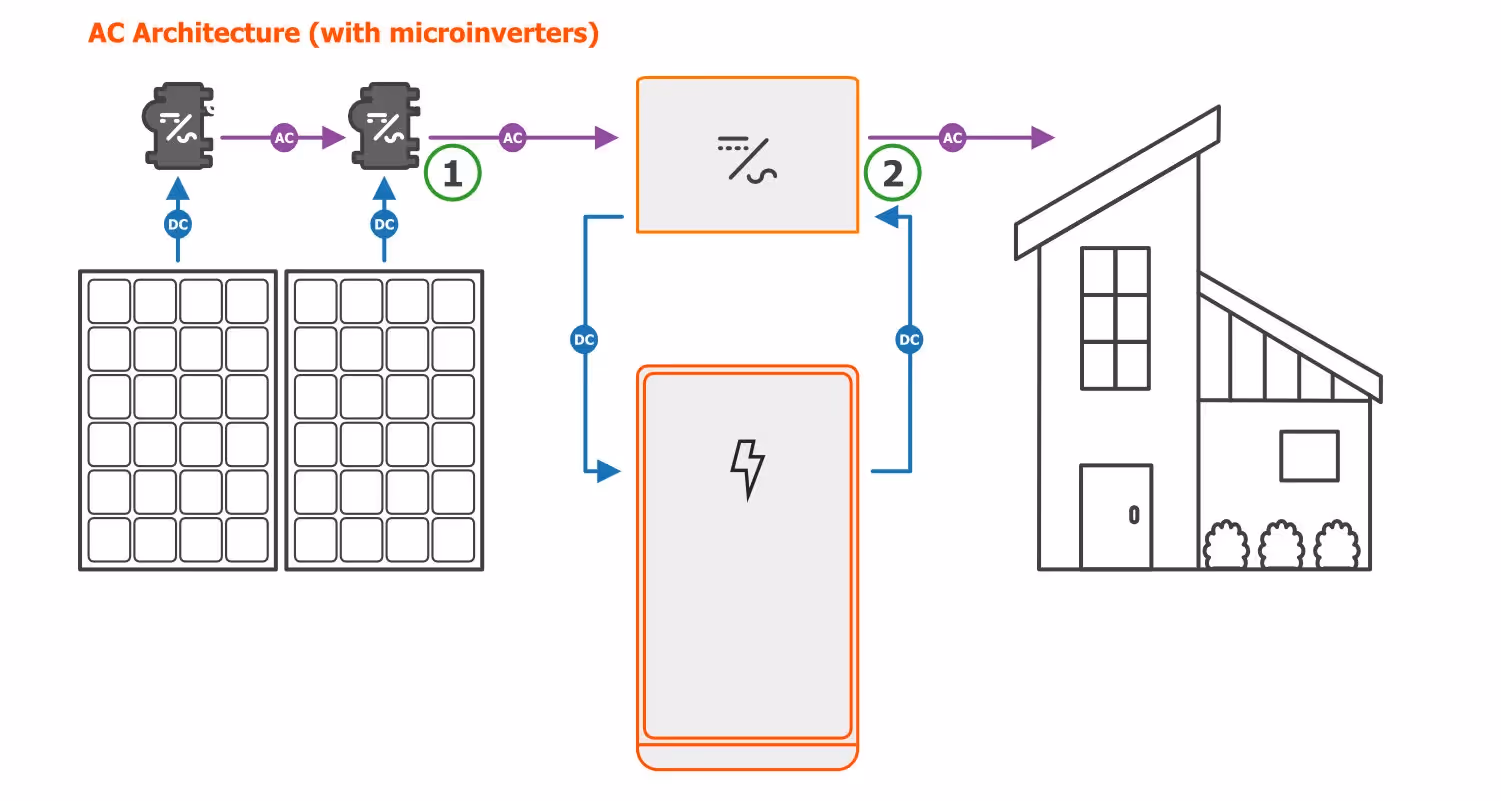 AC Architecture (with microinverters)

AC
AC
1
AC
2
DC
DC
DC
DC